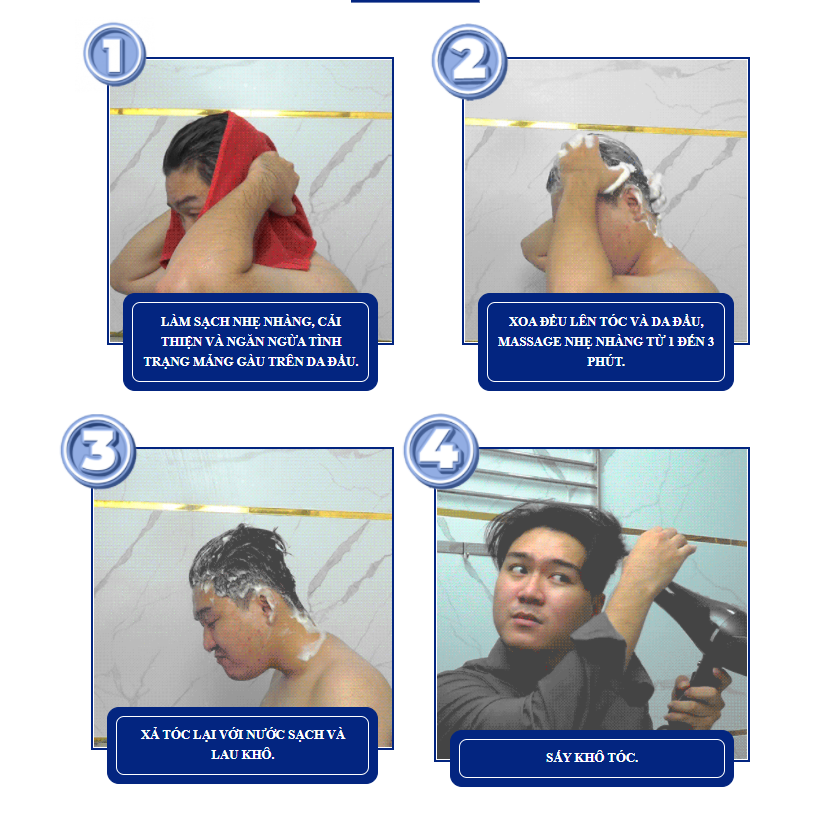 1

LÀM SẠCH NHẸ NHÀNG, CẢI THIỆN VÀ NGĂN NGỪA TÌNH TRẠNG MẢNG GÀU TRÊN DA ĐẦU.

2

XOA ĐỀU LÊN TÓC VÀ DA ĐẦU, MASSAGE NHẸ NHÀNG TỪ 1 ĐẾN 3 PHÚT.

3

XẢ TÓC LẠI VỚI NƯỚC SẠCH VÀ LAU KHÔ.

4

SẤY KHÔ TÓC.